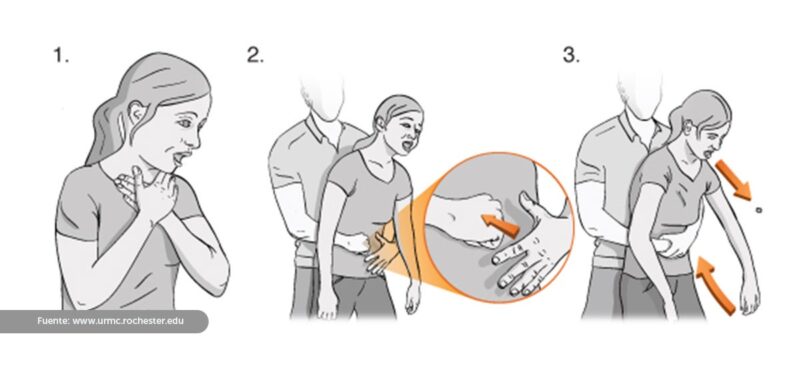 1.

2.

3.

Fuente: www.urmc.rochester.edu